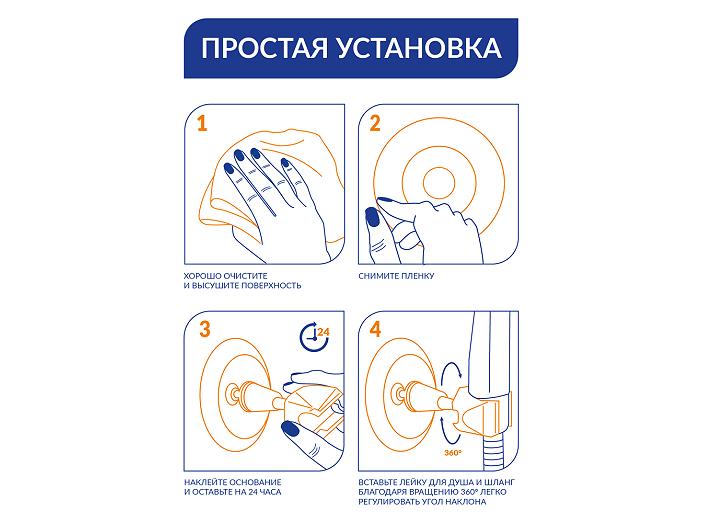 ПРОСТАЯ УСТАНОВКА

1

ХОРОШО ОЧИСТИТЕ И ВЫСУШИТЕ ПОВЕРХНОСТЬ

2

СНИМИТЕ ПЛЕНКУ

3

24

НАКЛЕЙТЕ ОСНОВАНИЕ И ОСТАВЬТЕ НА 24 ЧАСА

4

360°

ВСТАВЬТЕ ЛЕЙКУ ДЛЯ ДУША И ШЛАНГ БЛАГОДАРЯ ВРАЩЕНИЮ 360° ЛЕГКО РЕГУЛИРОВАТЬ УГОЛ НАКЛОНА