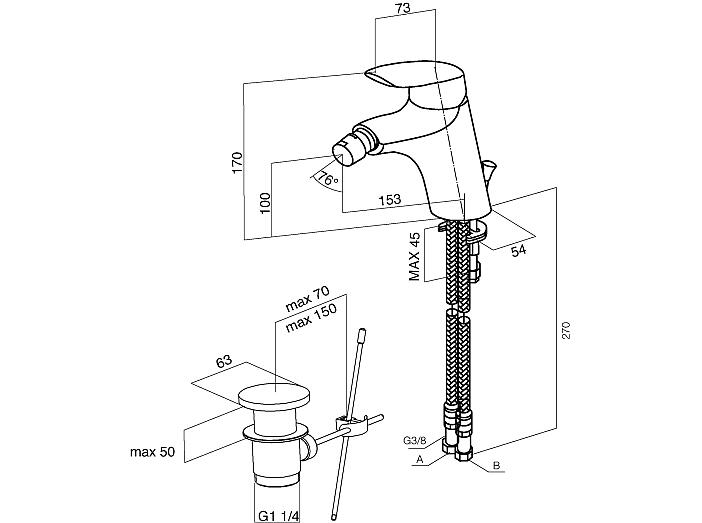 73

170

100

76°

153

MAX 45

54

270

max 70
max 150

63

max 50

G1 1/4

G3/8

A

B