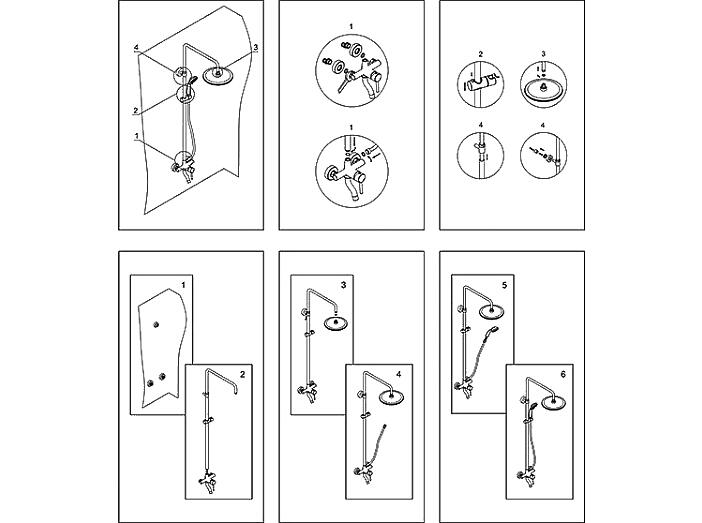 4
3
2
1

1
1

2
3
4
4

1
2

3
4

5
6