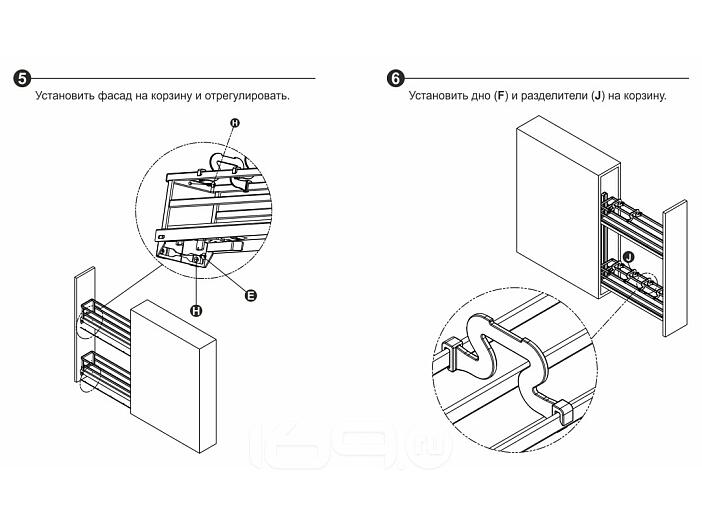 5
Установить фасад на корзину и отрегулировать.

H

E

H

6
Установить дно (F) и разделители (J) на корзину.

J

169.ru