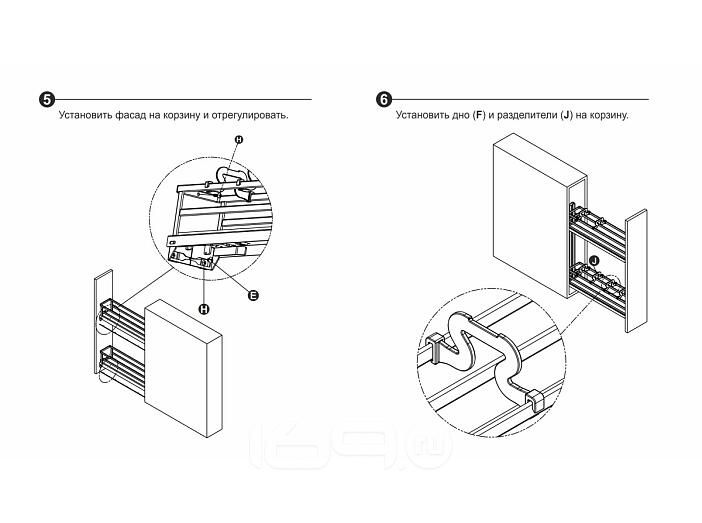 5
Установить фасад на корзину и отрегулировать.

H
E
H

6
Установить дно (F) и разделители (J) на корзину.

J

169.ru