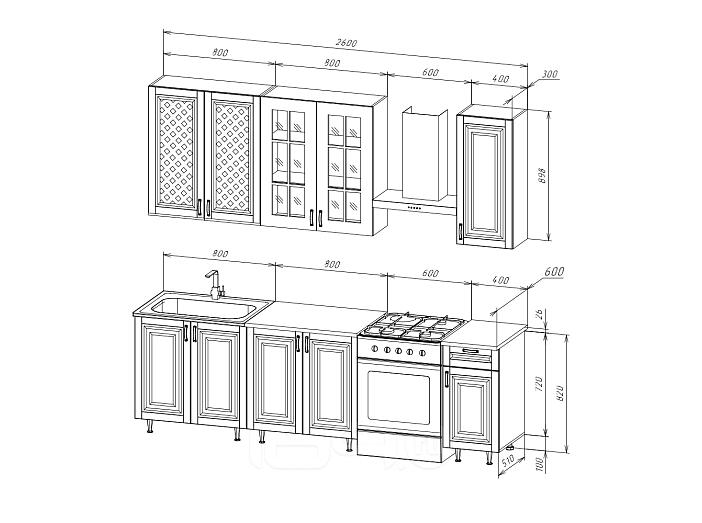 2600
800
800
600
400
300
898
800
800
600
400
600
26
720
820
510
100