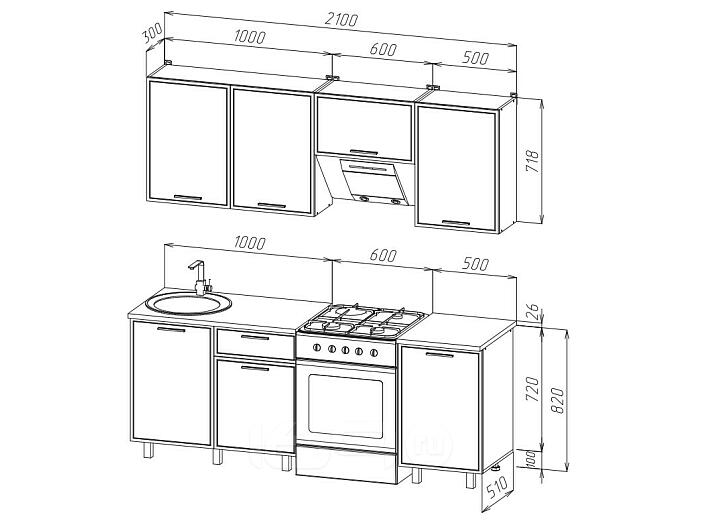 2100
300
1000
600
500
718
1000
600
500
26
720
820
100
510