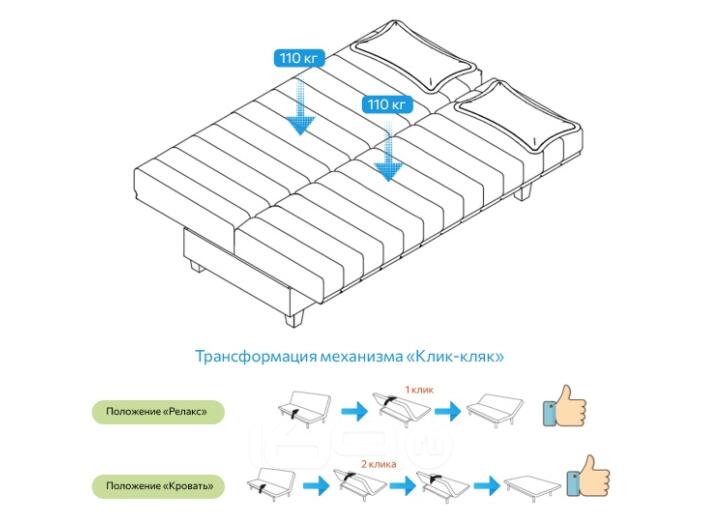 110 кг

110 кг

Трансформация механизма «Клик-кляк»

Положение «Релакс»

1 клик

Положение «Кровать»

2 клика